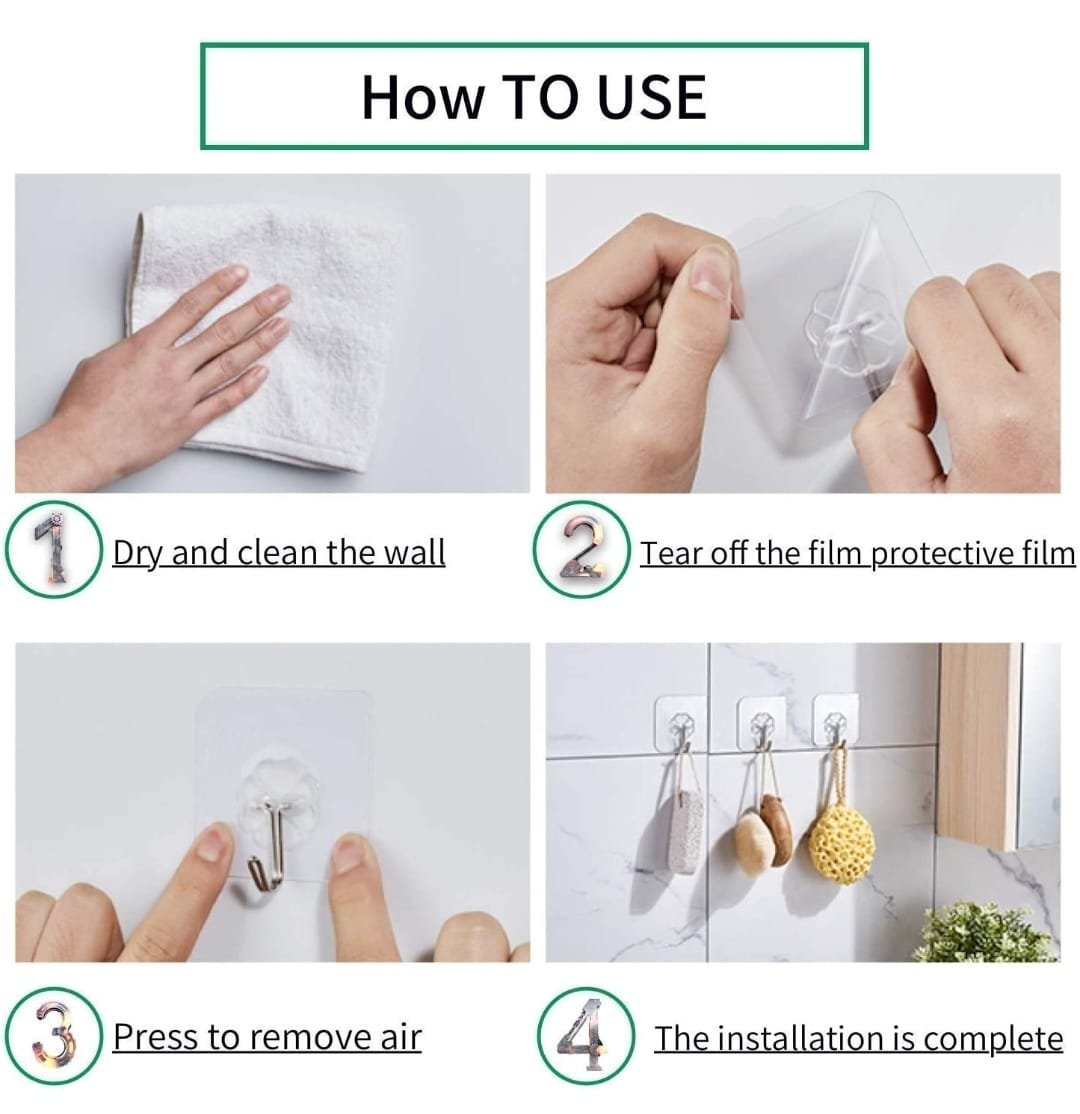 How TO USE

1 Dry and clean the wall

2 Tear off the film protective film

3 Press to remove air

4 The installation is complete