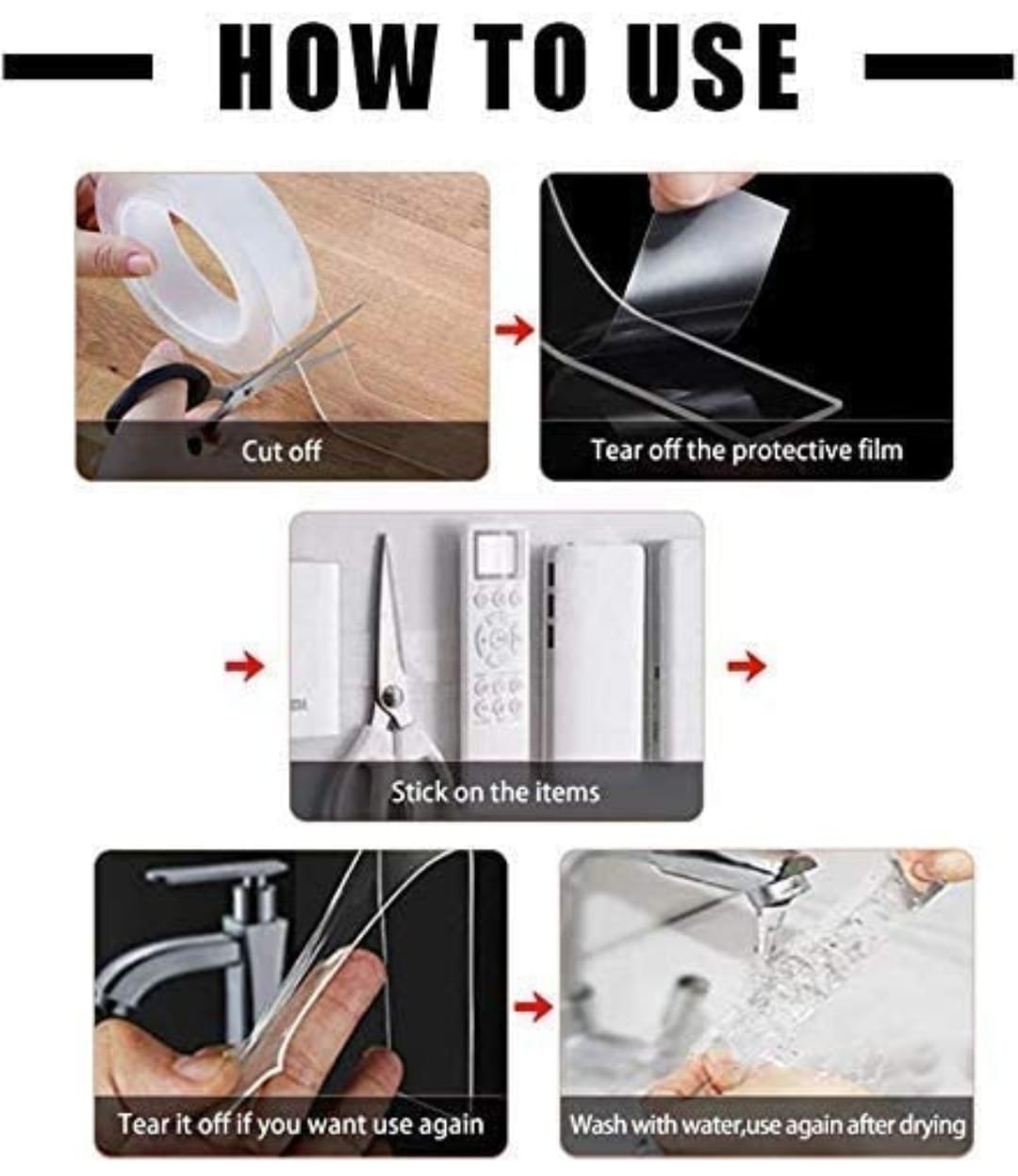 HOW TO USE

Cut off

Tear off the protective film

Stick on the items

Tear it off if you want use again

Wash with water,use again after drying